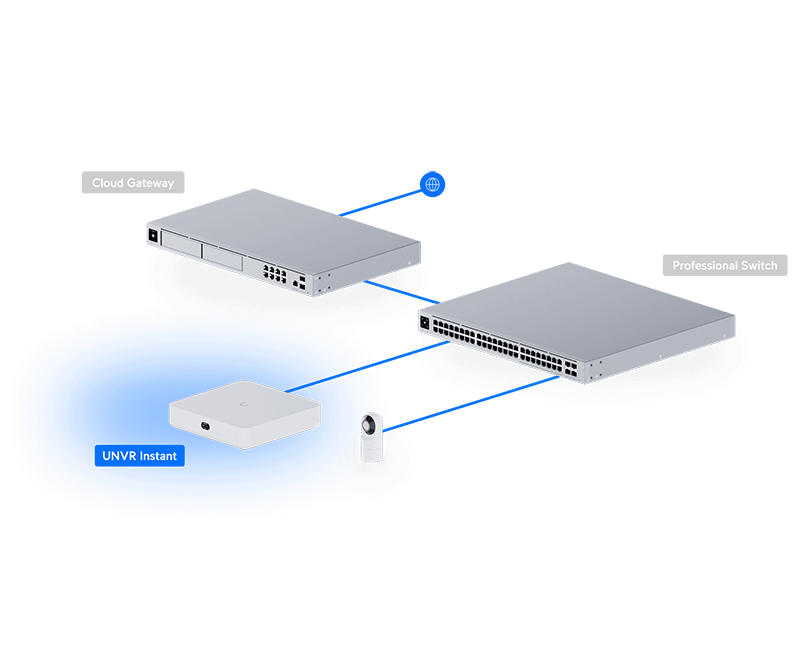 Cloud Gateway

Professional Switch

UNVR Instant