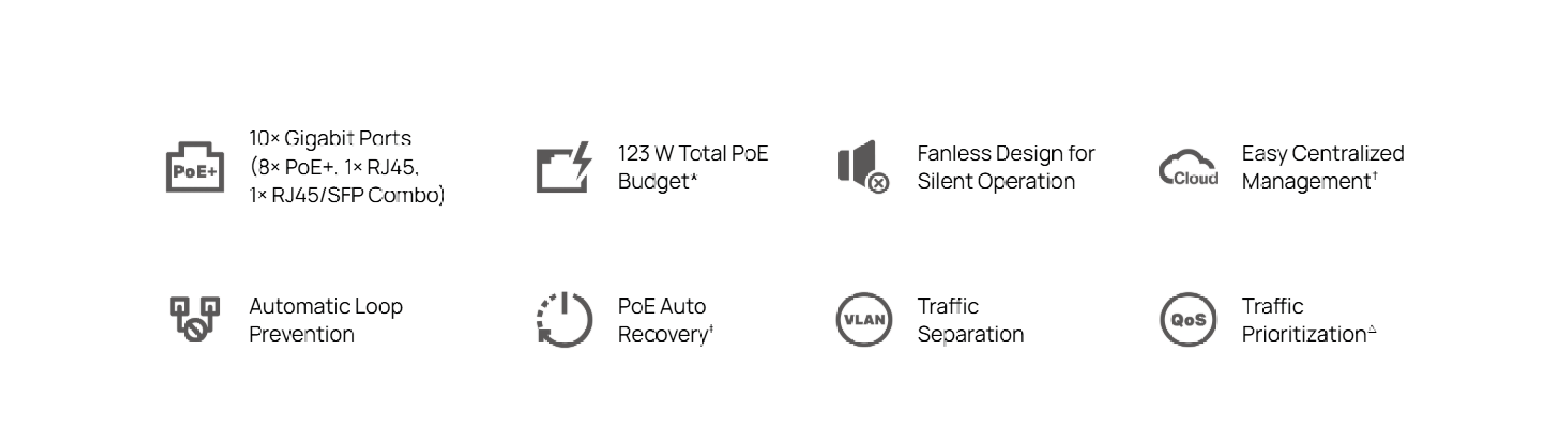 PoE+

10× Gigabit Ports
(8× PoE+, 1× RJ45,
1× RJ45/SFP Combo)

123 W Total PoE
Budget*

Fanless Design for
Silent Operation

Cloud

Easy Centralized
Management$^{†}$

Automatic Loop
Prevention

PoE Auto
Recovery$^{‡}$

VLAN

Traffic
Separation

QoS

Traffic
Prioritization$^{△}$